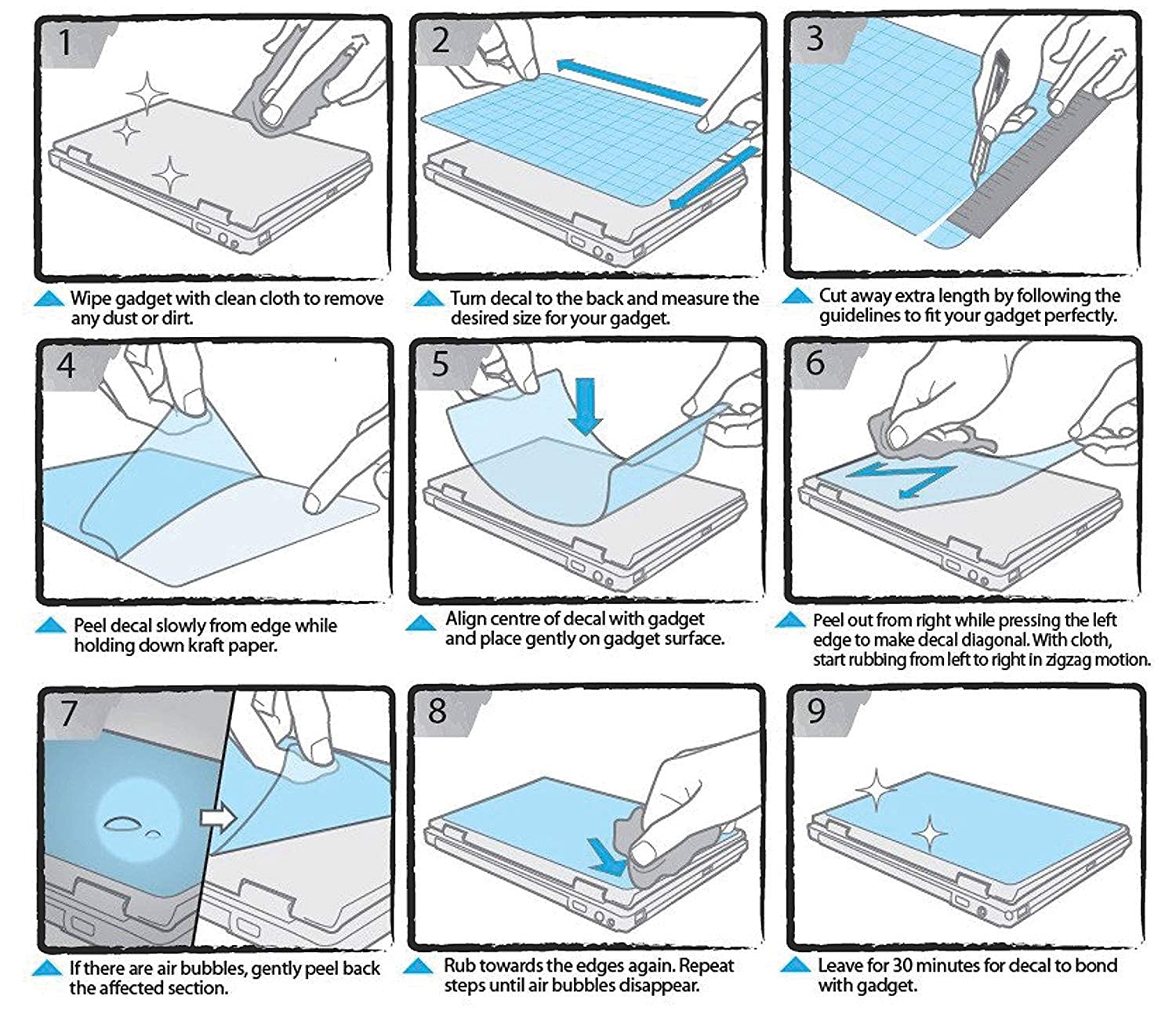 1

Wipe gadget with clean cloth to remove any dust or dirt.

2

Turn decal to the back and measure the desired size for your gadget.

3

Cut away extra length by following the guidelines to fit your gadget perfectly.

4

Peel decal slowly from edge while holding down kraft paper.

5

Align centre of decal with gadget and place gently on gadget surface.

6

Peel out from right while pressing the left edge to make decal diagonal. With cloth, start rubbing from left to right in zigzag motion.

7

If there are air bubbles, gently peel back the affected section.

8

Rub towards the edges again. Repeat steps until air bubbles disappear.

9

Leave for 30 minutes for decal to bond with gadget.