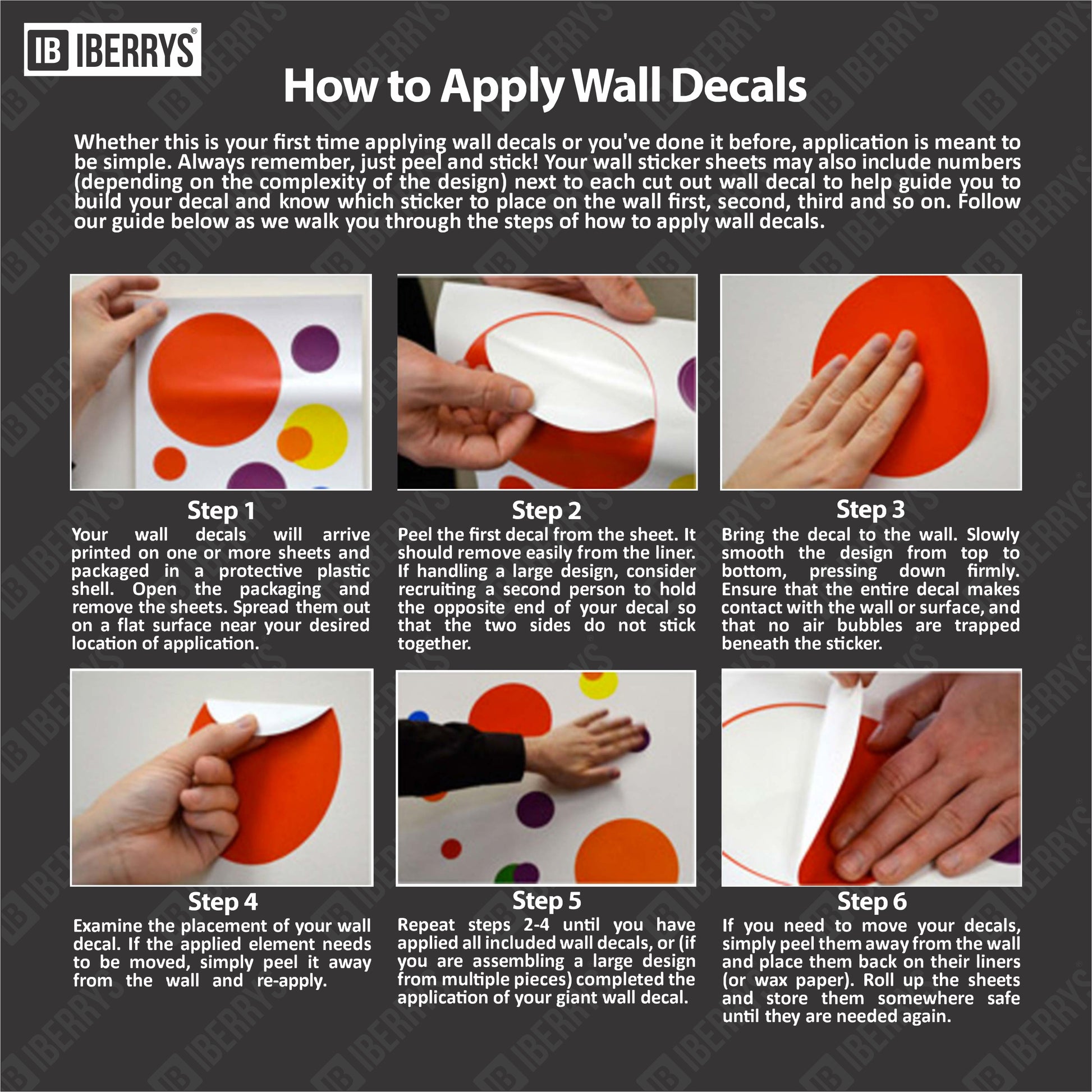 IB IBERRYS®

How to Apply Wall Decals

Whether this is your first time applying wall decals or you've done it before, application is meant to be simple. Always remember, just peel and stick! Your wall sticker sheets may also include numbers (depending on the complexity of the design) next to each cut out wall decal to help guide you to build your decal and know which sticker to place on the wall first, second, third and so on. Follow our guide below as we walk you through the steps of how to apply wall decals.

Step 1
Your wall decals will arrive printed on one or more sheets and packaged in a protective plastic shell. Open the packaging and remove the sheets. Spread them out on a flat surface near your desired location of application.

Step 2
Peel the first decal from the sheet. It should remove easily from the liner. If handling a large design, consider recruiting a second person to hold the opposite end of your decal so that the two sides do not stick together.

Step 3
Bring the decal to the wall. Slowly smooth the design from top to bottom, pressing down firmly. Ensure that the entire decal makes contact with the wall or surface, and that no air bubbles are trapped beneath the sticker.

Step 4
Examine the placement of your wall decal. If the applied element needs to be moved, simply peel it away from the wall and re-apply.

Step 5
Repeat steps 2-4 until you have applied all included wall decals, or (if you are assembling a large design from multiple pieces) completed the application of your giant wall decal.

Step 6
If you need to move your decals, simply peel them away from the wall and place them back on their liners (or wax paper). Roll up the sheets and store them somewhere safe until they are needed again.