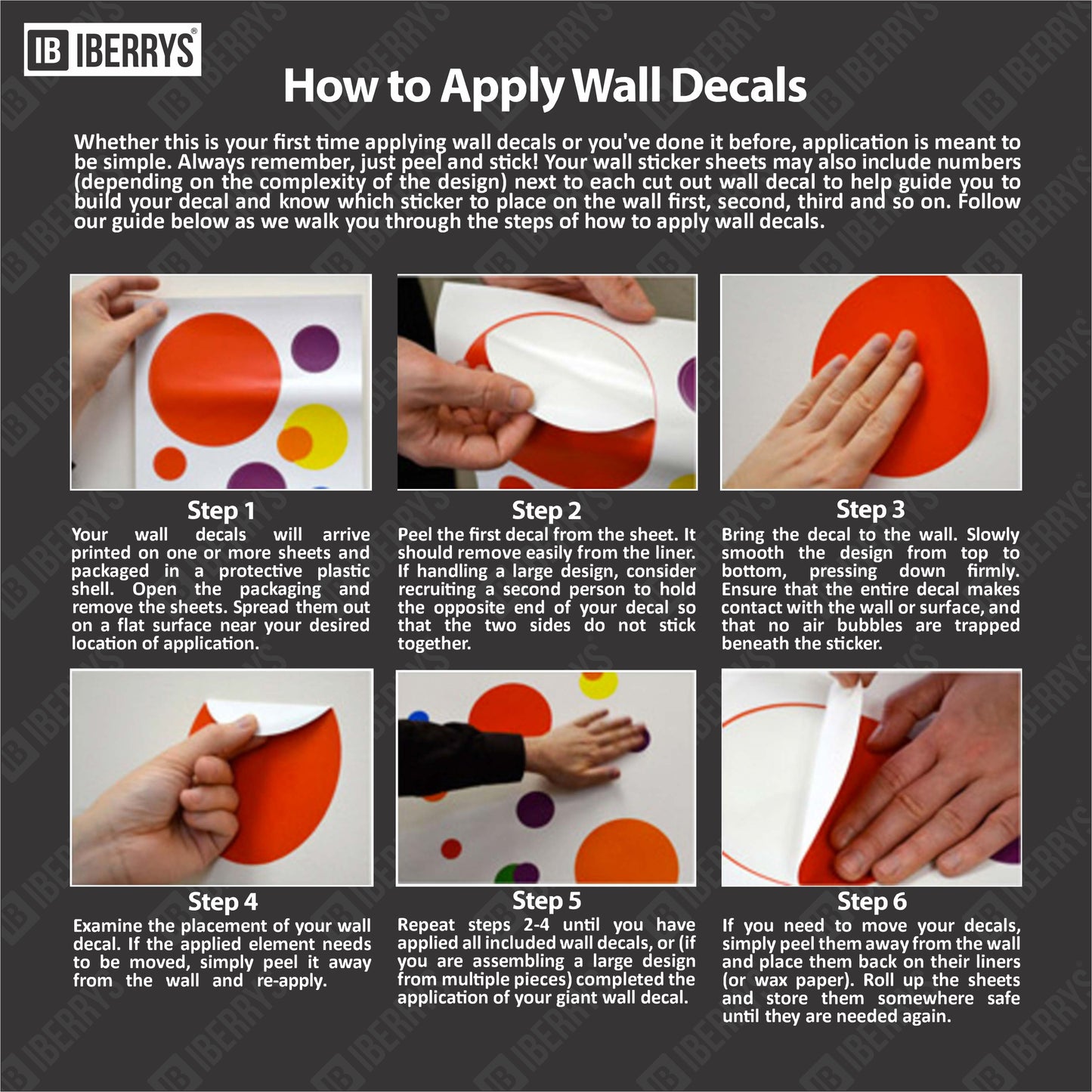 IB IBERRYS®

How to Apply Wall Decals

Whether this is your first time applying wall decals or you've done it before, application is meant to be simple. Always remember, just peel and stick! Your wall sticker sheets may also include numbers (depending on the complexity of the design) next to each cut out wall decal to help guide you to build your decal and know which sticker to place on the wall first, second, third and so on. Follow our guide below as we walk you through the steps of how to apply wall decals.

Step 1
Your wall decals will arrive printed on one or more sheets and packaged in a protective plastic shell. Open the packaging and remove the sheets. Spread them out on a flat surface near your desired location of application.

Step 2
Peel the first decal from the sheet. It should remove easily from the liner. If handling a large design, consider recruiting a second person to hold the opposite end of your decal so that the two sides do not stick together.

Step 3
Bring the decal to the wall. Slowly smooth the design from top to bottom, pressing down firmly. Ensure that the entire decal makes contact with the wall or surface, and that no air bubbles are trapped beneath the sticker.

Step 4
Examine the placement of your wall decal. If the applied element needs to be moved, simply peel it away from the wall and re-apply.

Step 5
Repeat steps 2-4 until you have applied all included wall decals, or (if you are assembling a large design from multiple pieces) completed the application of your giant wall decal.

Step 6
If you need to move your decals, simply peel them away from the wall and place them back on their liners (or wax paper). Roll up the sheets and store them somewhere safe until they are needed again.